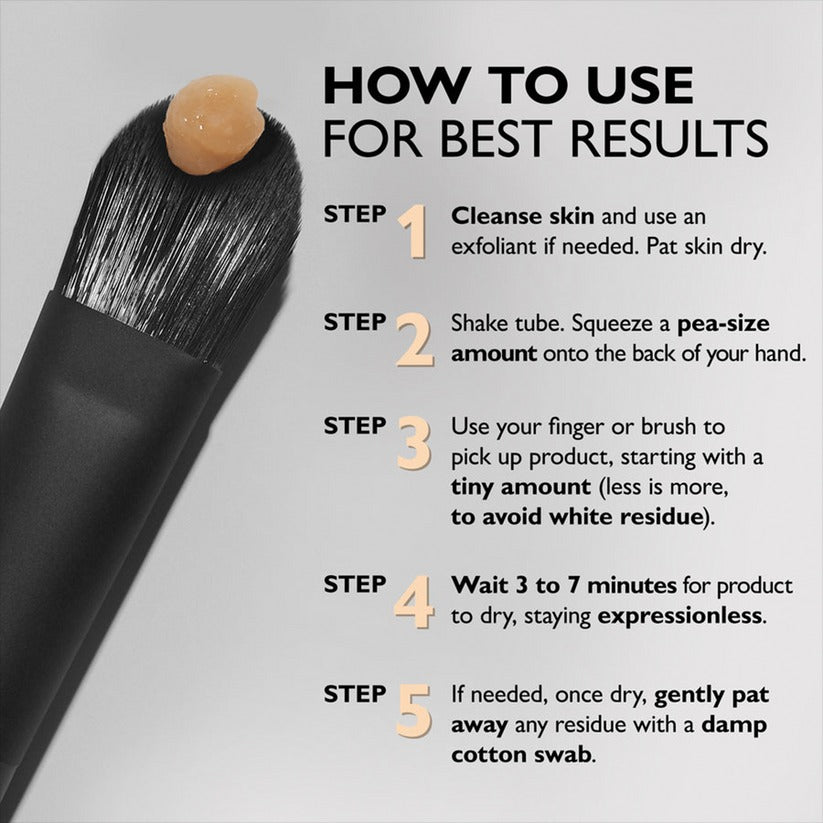 HOW TO USE
FOR BEST RESULTS

STEP 1 Cleanse skin and use an exfoliant if needed. Pat skin dry.

STEP 2 Shake tube. Squeeze a pea-size amount onto the back of your hand.

STEP 3 Use your finger or brush to pick up product, starting with a tiny amount (less is more, to avoid white residue).

STEP 4 Wait 3 to 7 minutes for product to dry, staying expressionless.

STEP 5 If needed, once dry, gently pat away any residue with a damp cotton swab.