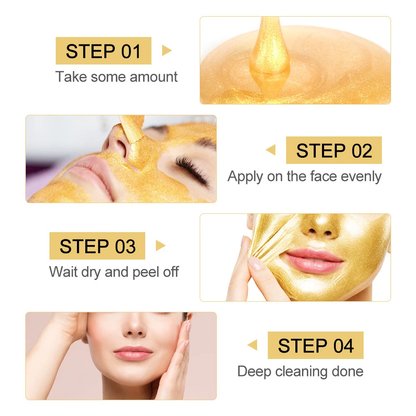 STEP 01
Take some amount

STEP 02
Apply on the face evenly

STEP 03
Wait dry and peel off

STEP 04
Deep cleaning done