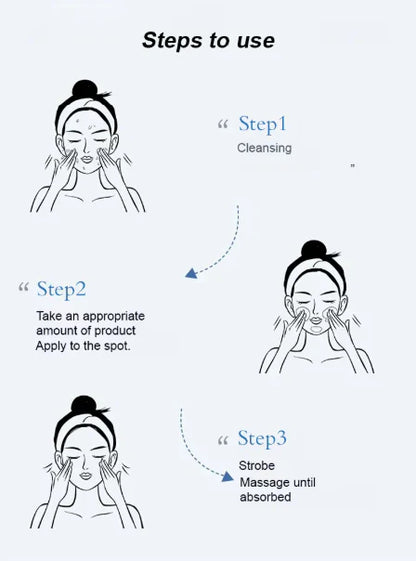 Steps to use

“ Step1
Cleansing
”

“ Step2
Take an appropriate amount of product
Apply to the spot.

“ Step3
Strobe
Massage until absorbed