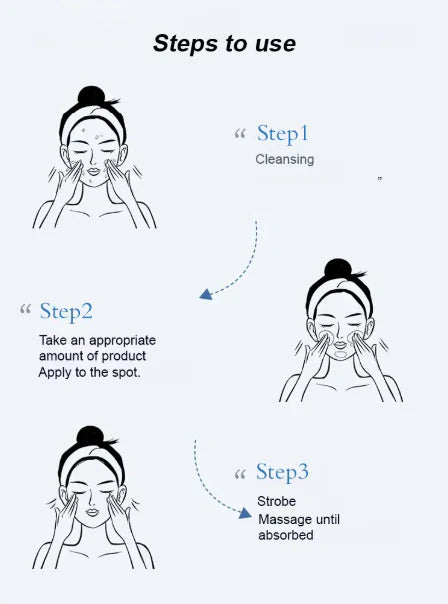 Steps to use

“ Step1
Cleansing
”

“ Step2
Take an appropriate amount of product
Apply to the spot.

“ Step3
Strobe
Massage until absorbed