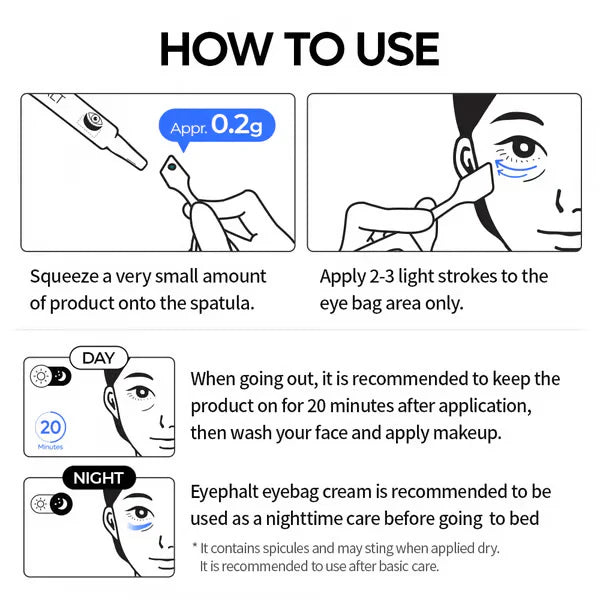 HOW TO USE

Appr. 0.2g

Squeeze a very small amount of product onto the spatula.

Apply 2-3 light strokes to the eye bag area only.

DAY

20
Minutes

When going out, it is recommended to keep the product on for 20 minutes after application, then wash your face and apply makeup.

NIGHT

Eyephalt eyebag cream is recommended to be used as a nighttime care before going to bed

* It contains spicules and may sting when applied dry. It is recommended to use after basic care.